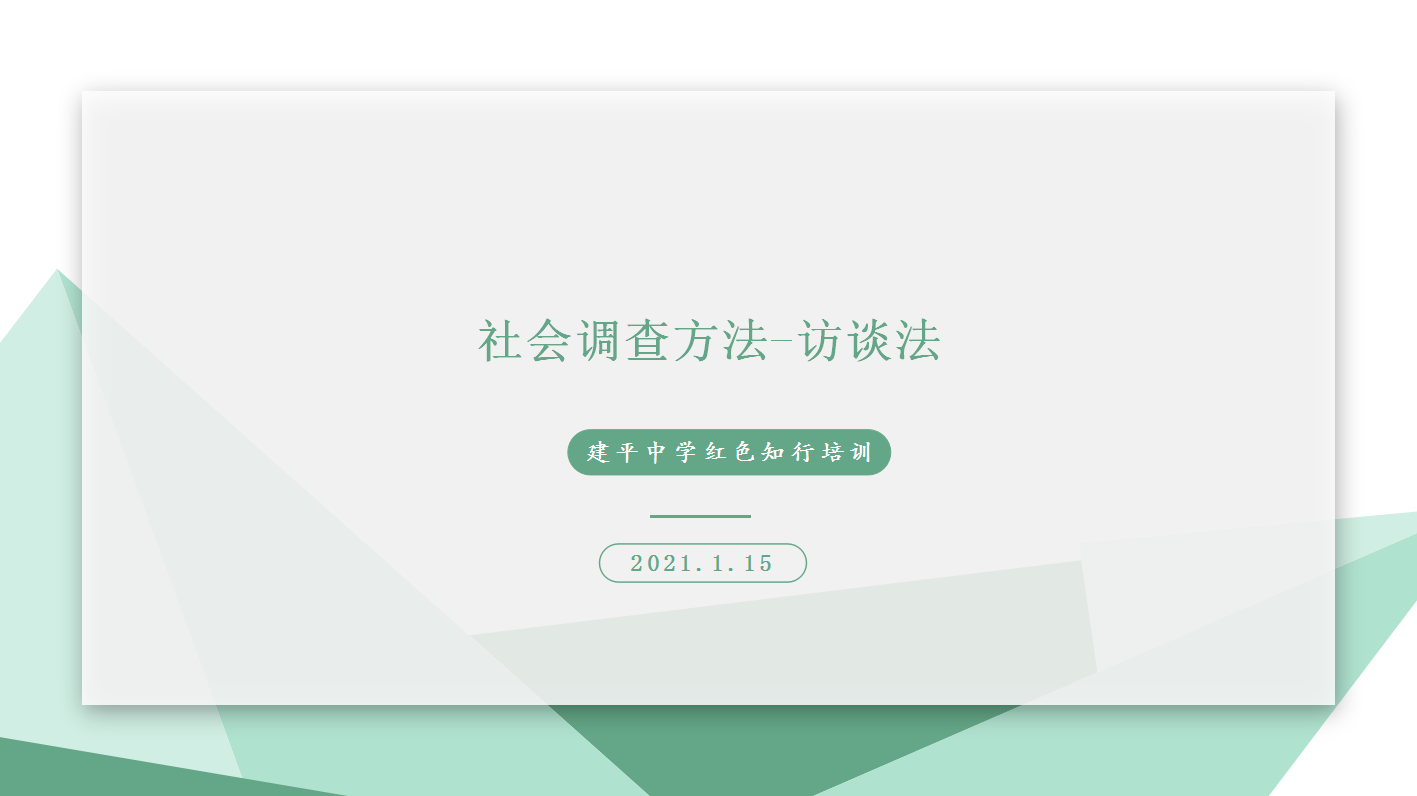 社会调查方法-访谈法

建平中学红色知行培训

2021.1.15